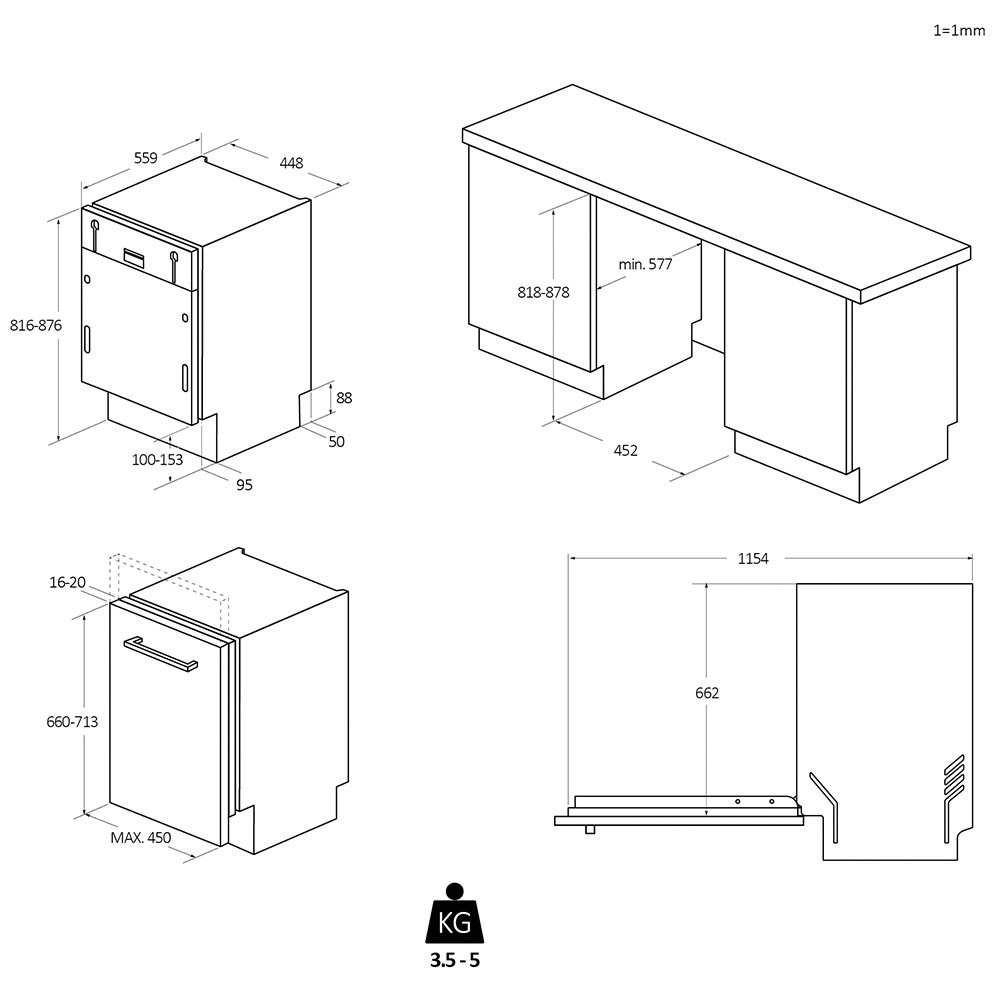 1=1mm

559
448
816-876
88
50
100-153
95

818-878
min. 577
452

16-20
660-713
MAX. 450

1154
662

KG
3.5 - 5